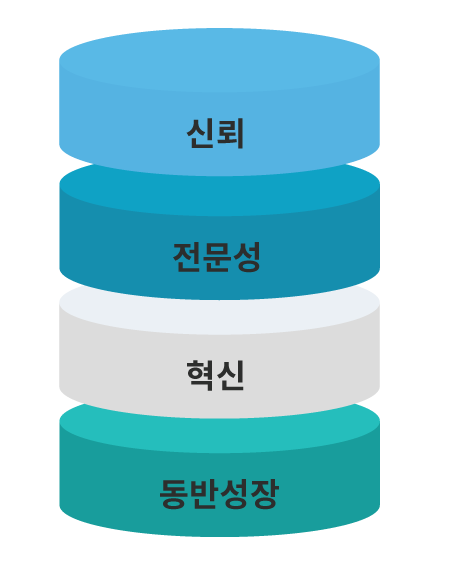 신뢰

전문성

혁신

동반성장